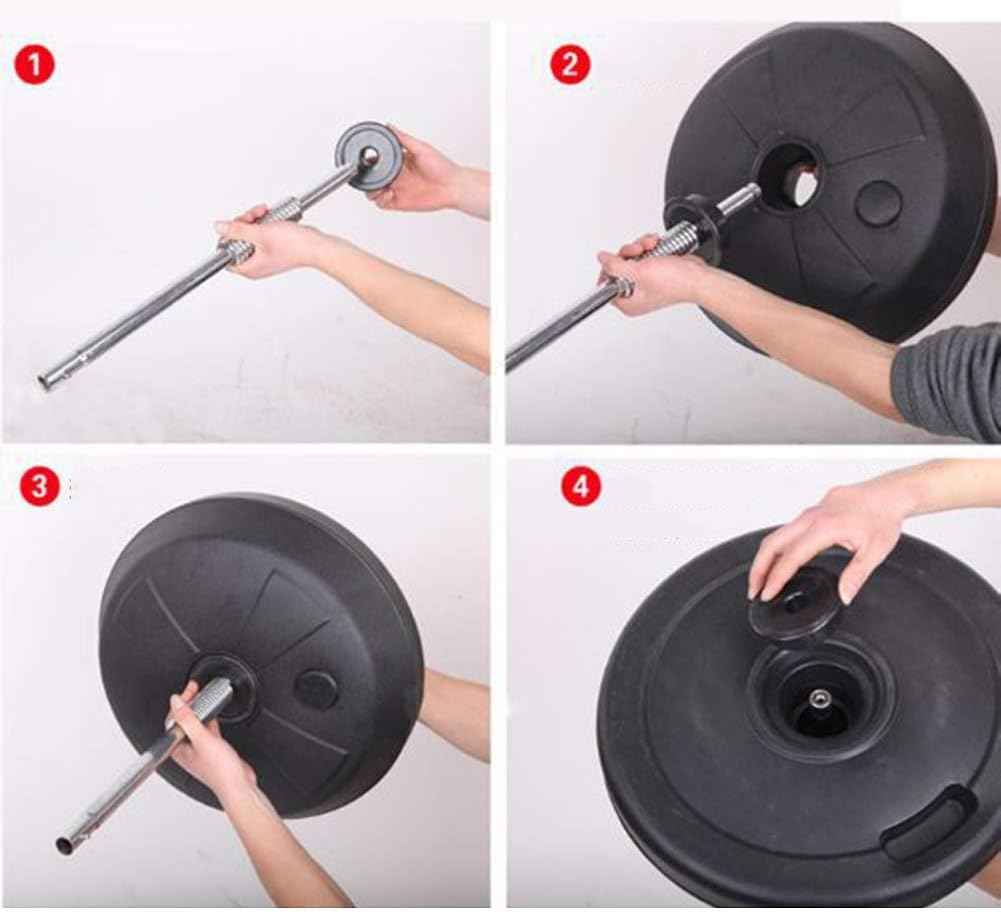 1

2

3

4