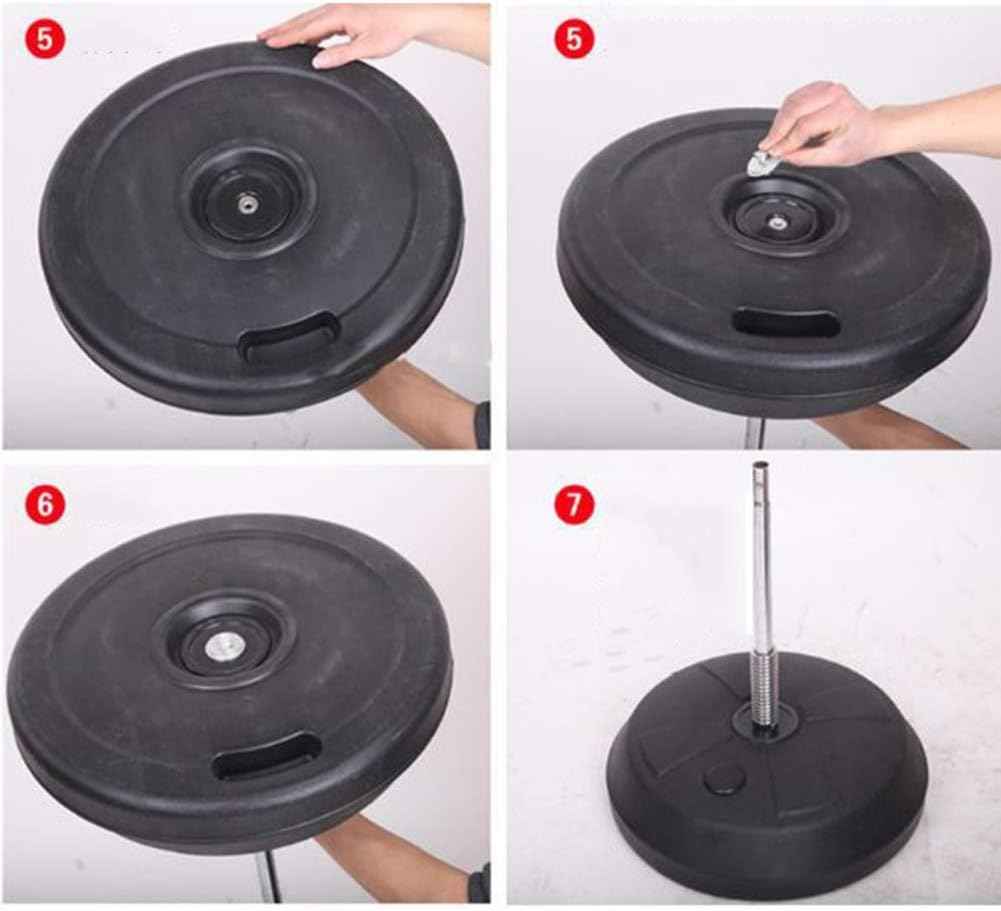 5

5

6

7