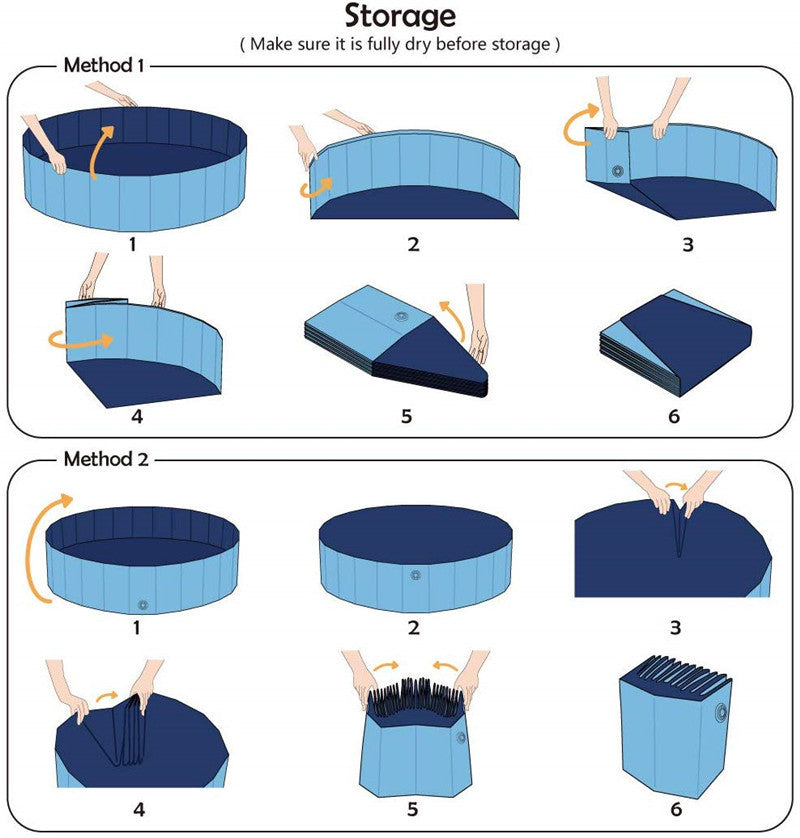 Storage
( Make sure it is fully dry before storage )

Method 1

1

2

3

4

5

6

Method 2

1

2

3

4

5

6